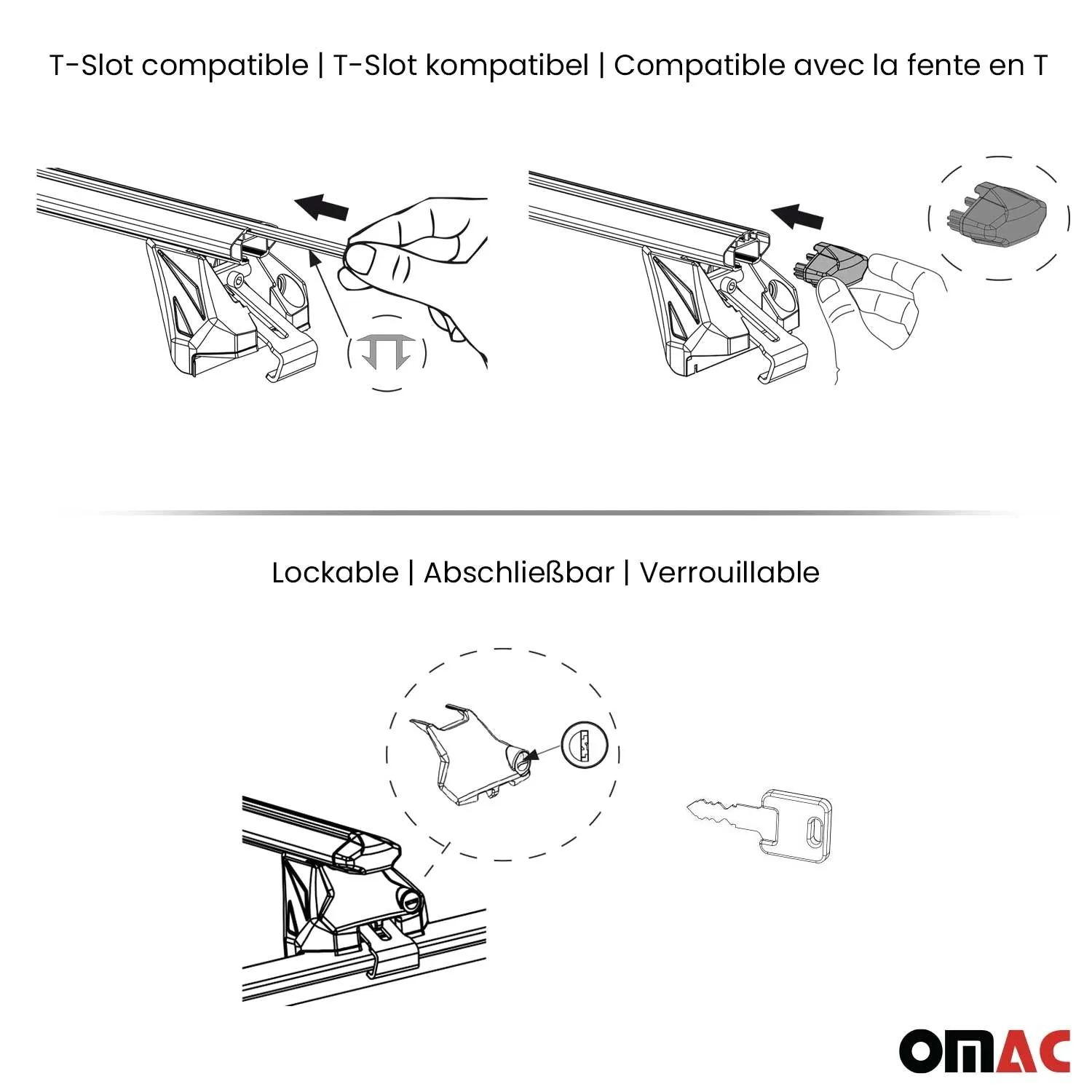 T-Slot compatible | T-Slot kompatibel | Compatible avec la fente en T

Lockable | Abschließbar | Verrouillable

OMAC